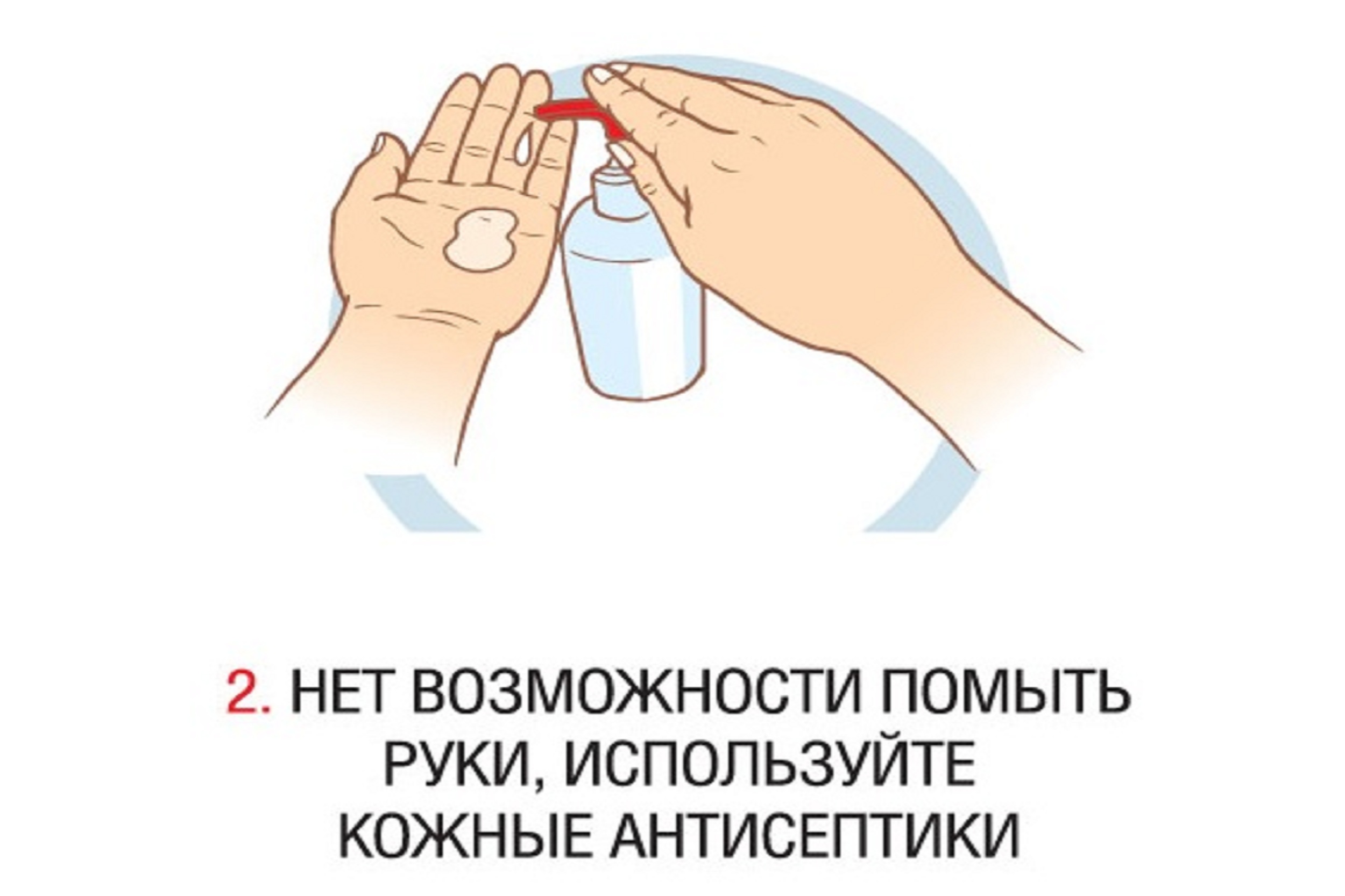 2. НЕТ ВОЗМОЖНОСТИ ПОМЫТЬ РУКИ, ИСПОЛЬЗУЙТЕ КОЖНЫЕ АНТИСЕПТИКИ